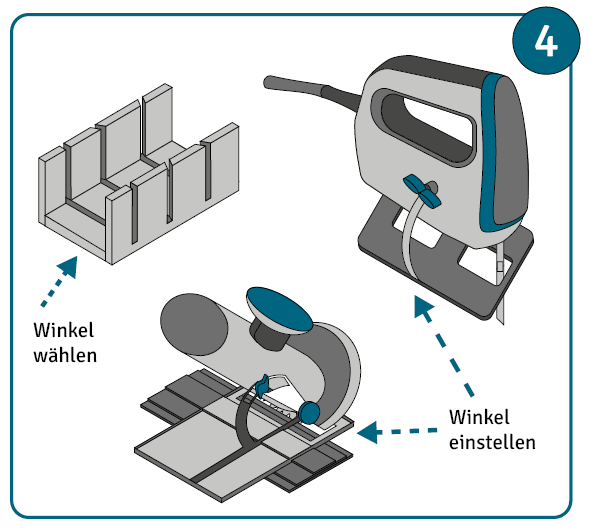 4

Winkel wählen

Winkel einstellen