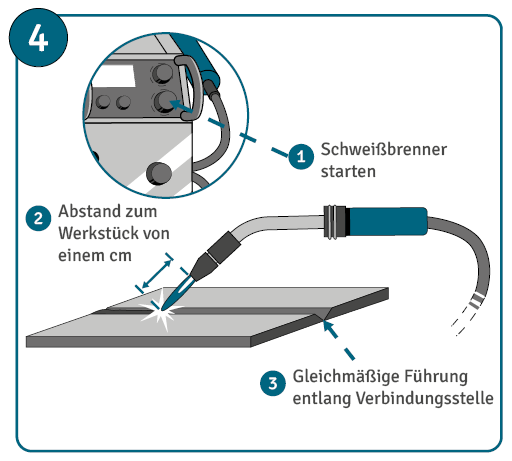 4

1 Schweißbrenner starten

2 Abstand zum Werkstück von einem cm

3 Gleichmäßige Führung entlang Verbindungsstelle