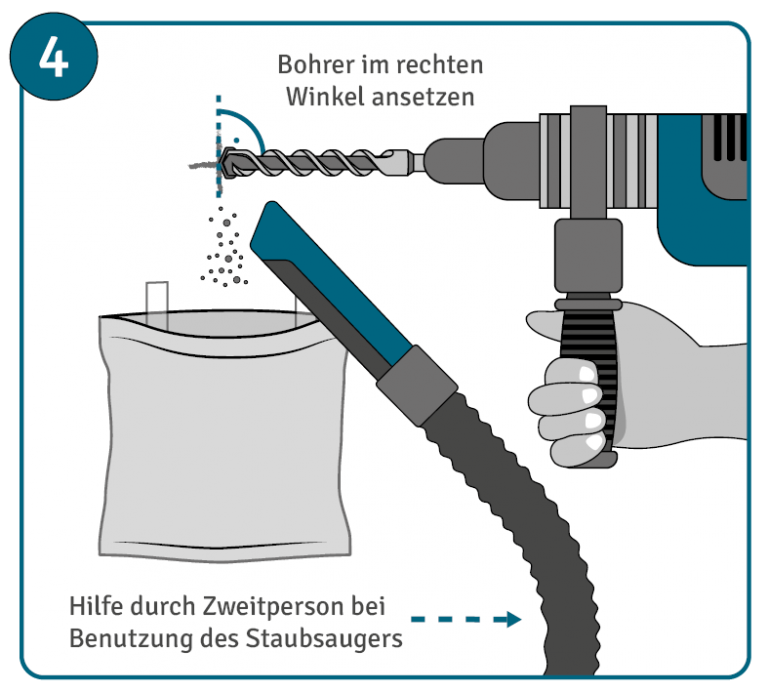 4

Bohrer im rechten Winkel ansetzen

Hilfe durch Zweitperson bei Benutzung des Staubsaugers