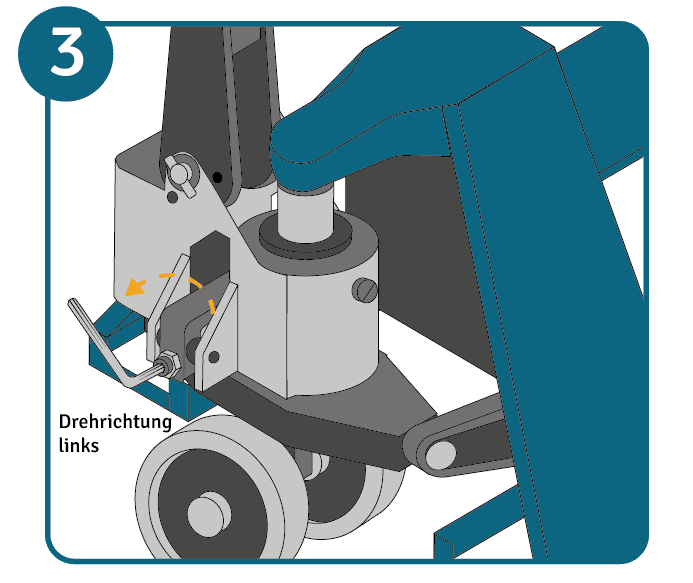 3

Drehrichtung links