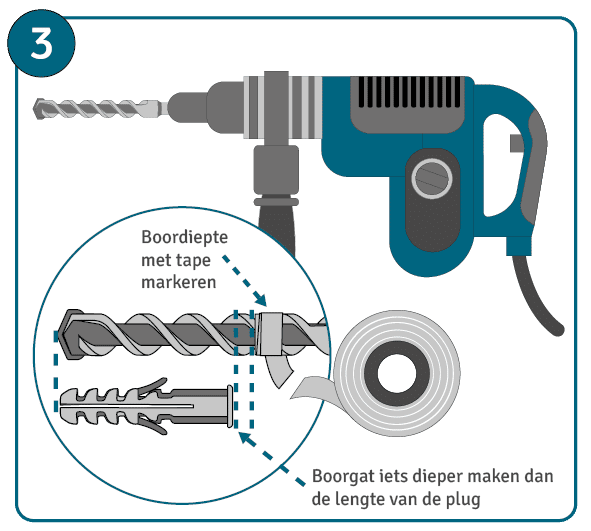 3

Boordiepte met tape markeren

Boorgat iets dieper maken dan de lengte van de plug