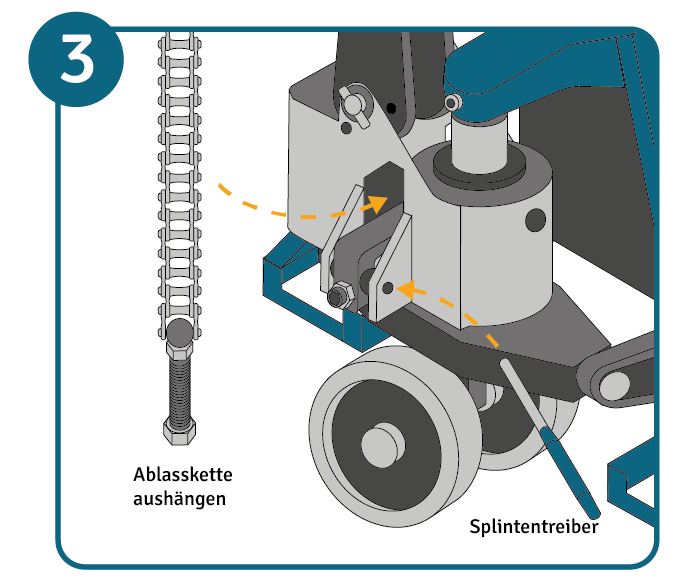 3

Ablasskette aushängen

Splintentreiber