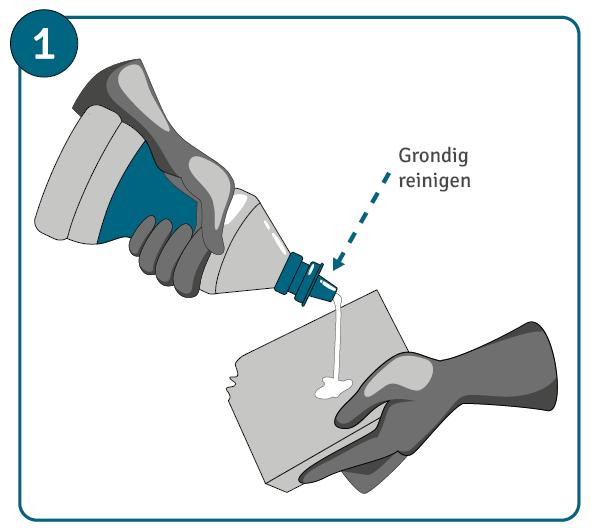 1

Grondig reinigen