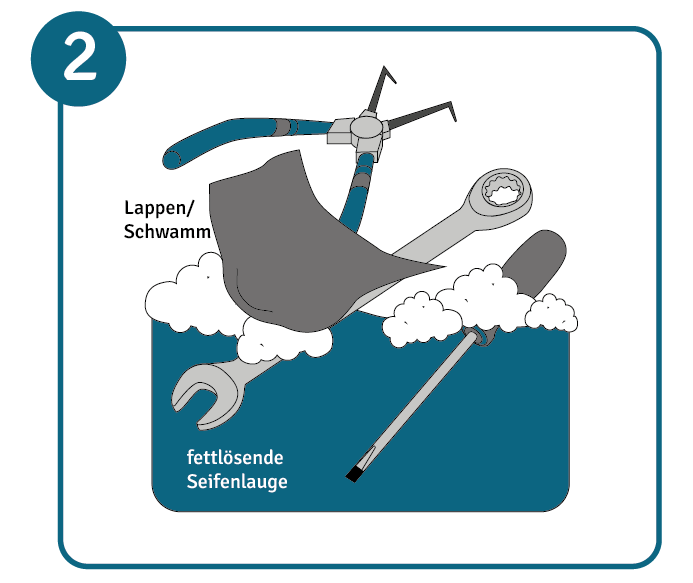 2

Lappen/
Schwamm

fettlösende
Seifenlauge