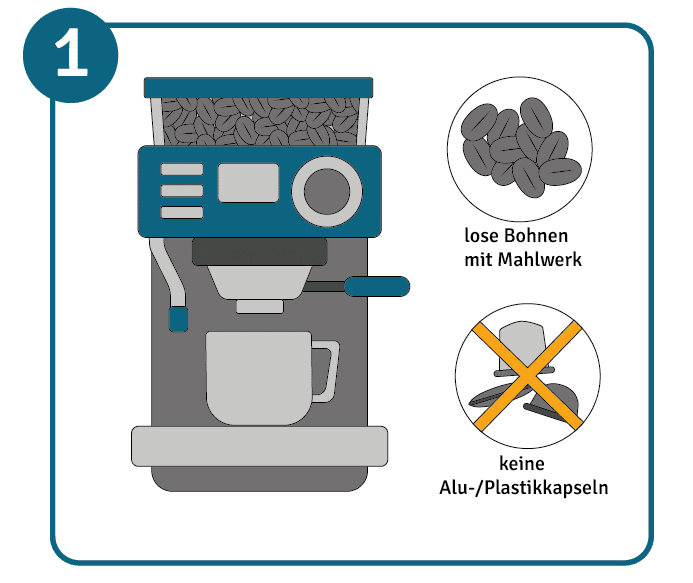 1

lose Bohnen mit Mahlwerk

keine Alu-/Plastikkapseln