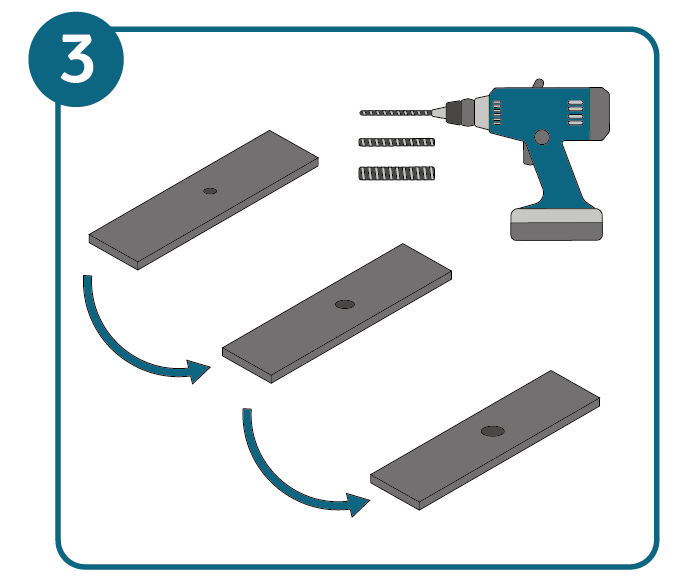 3