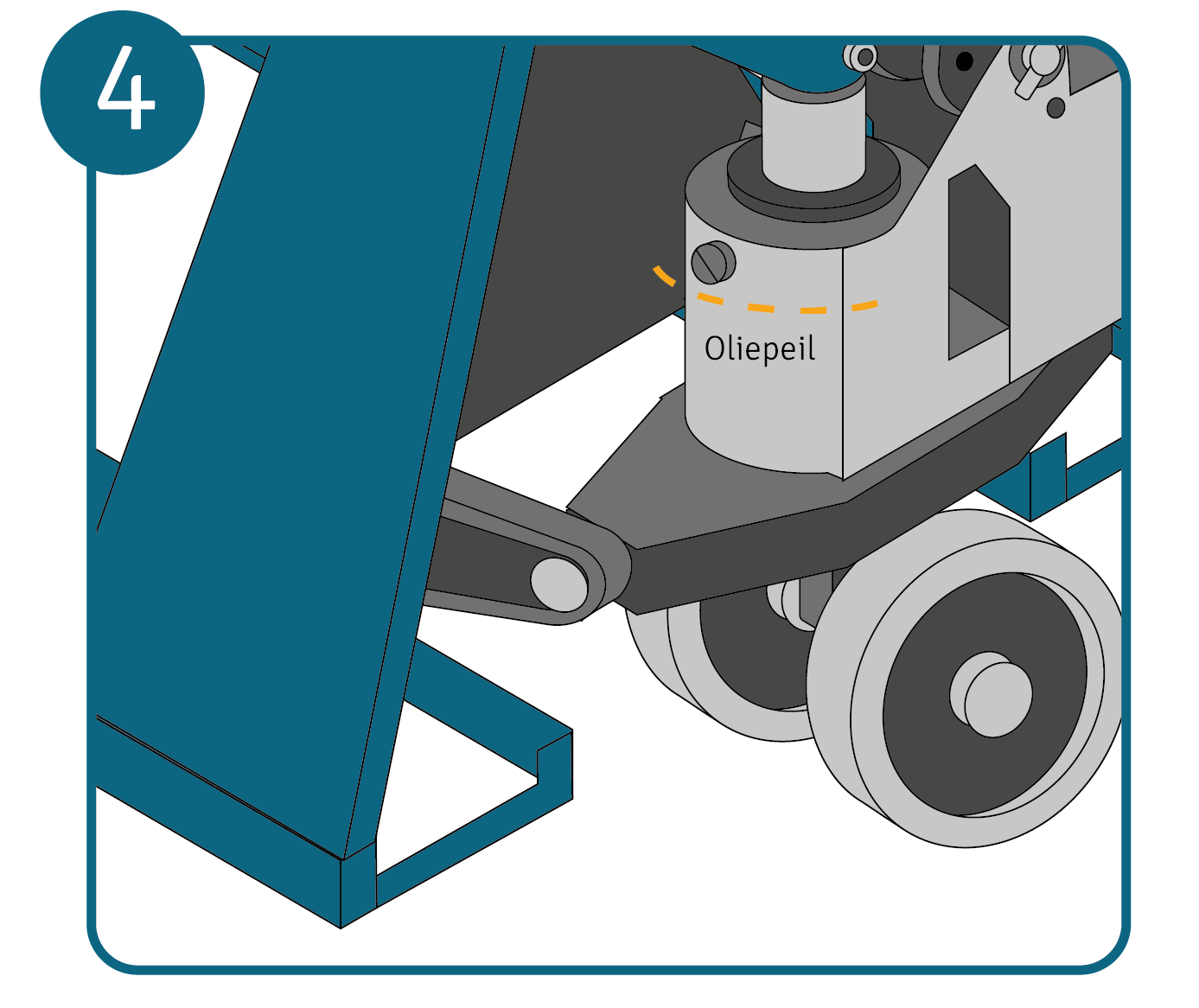 4

Oliepeil