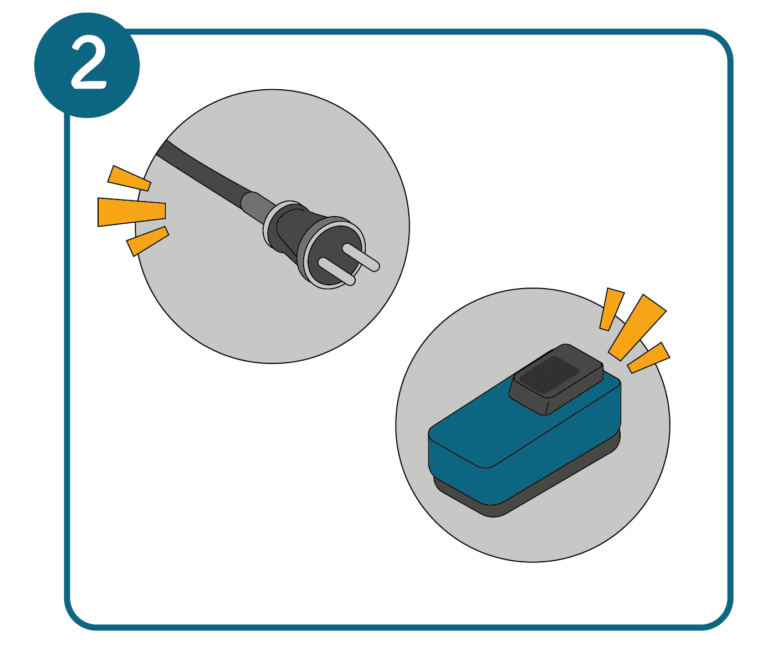 2