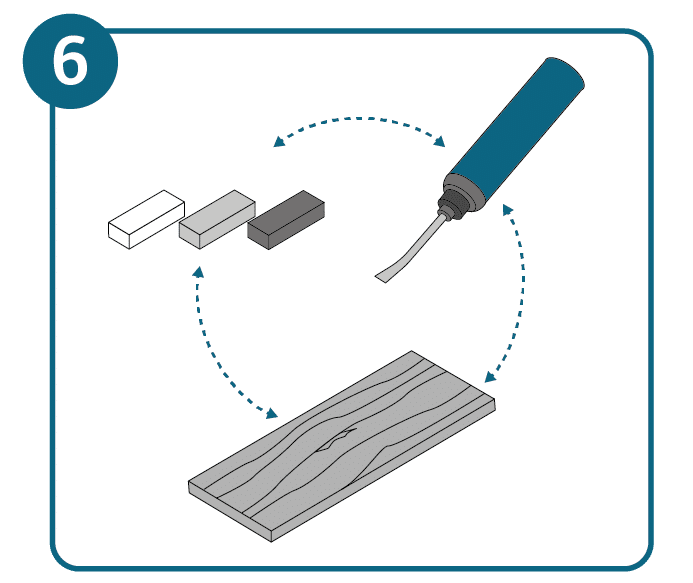 6