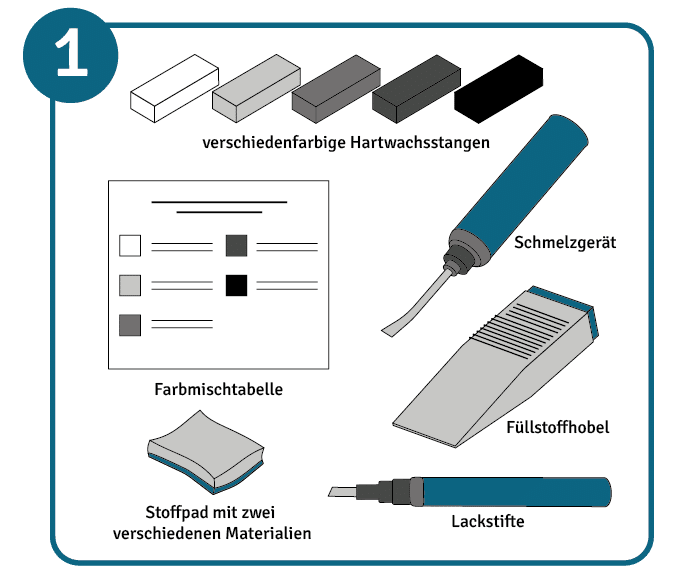 1

verschiedenfarbige Hartwachsstangen

Schmelzgerät

Farbmischtabelle

Füllstoffhobel

Stoffpad mit zwei verschiedenen Materialien

Lackstifte