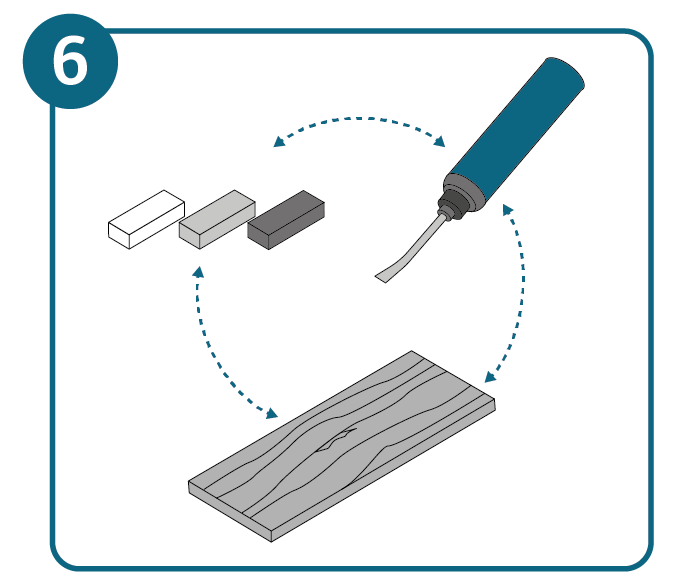 6