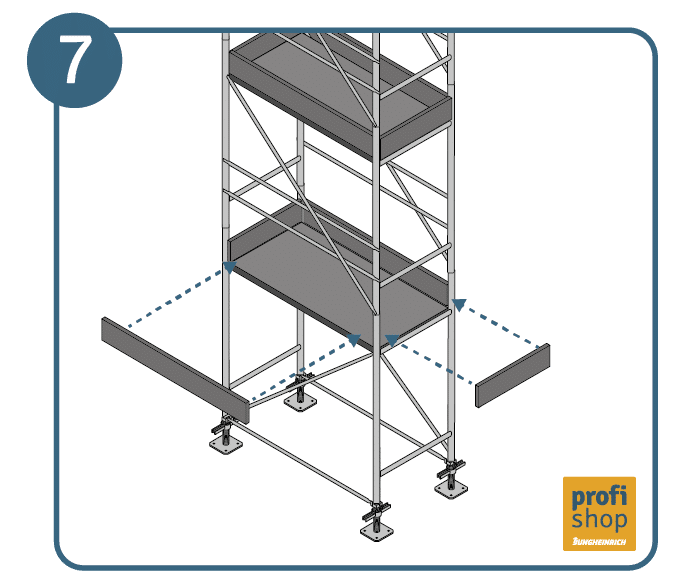 7

profi
shop
JUNGHEINRICH