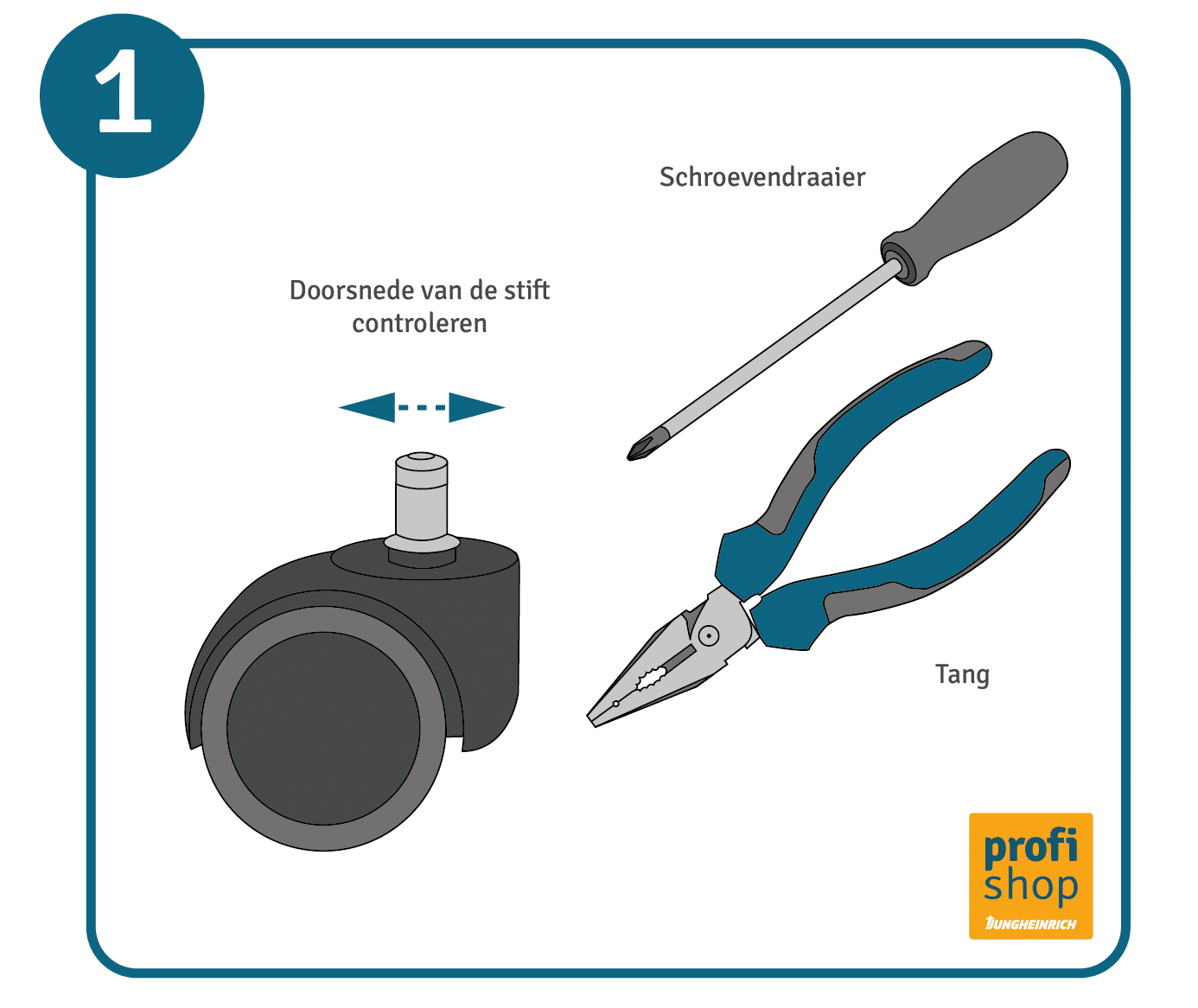 1

Schroevendraaier

Doorsnede van de stift controleren

Tang

profi shop JUNGHEINRICH