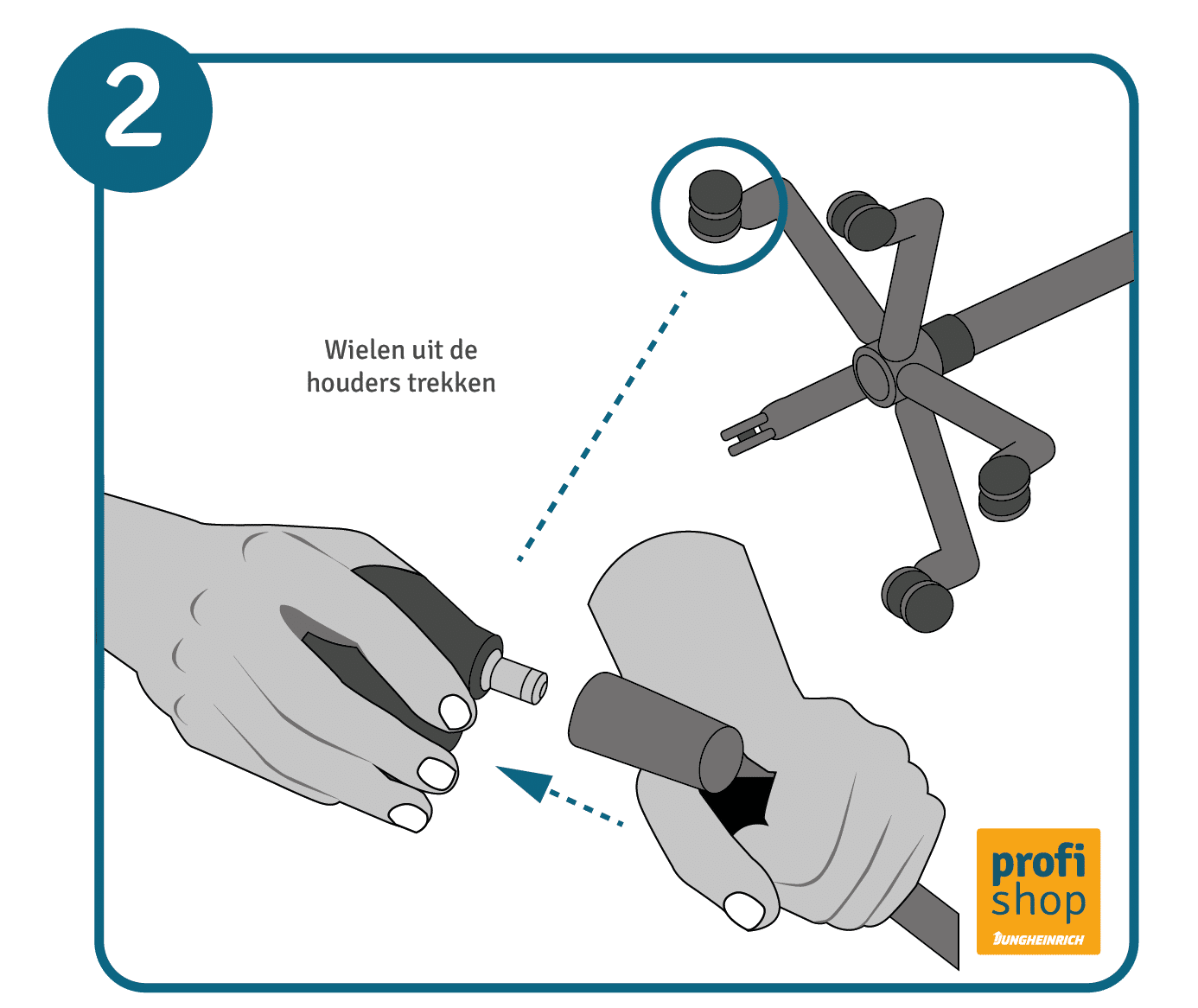 2

Wielen uit de houders trekken

profi shop
JUNGHEINRICH