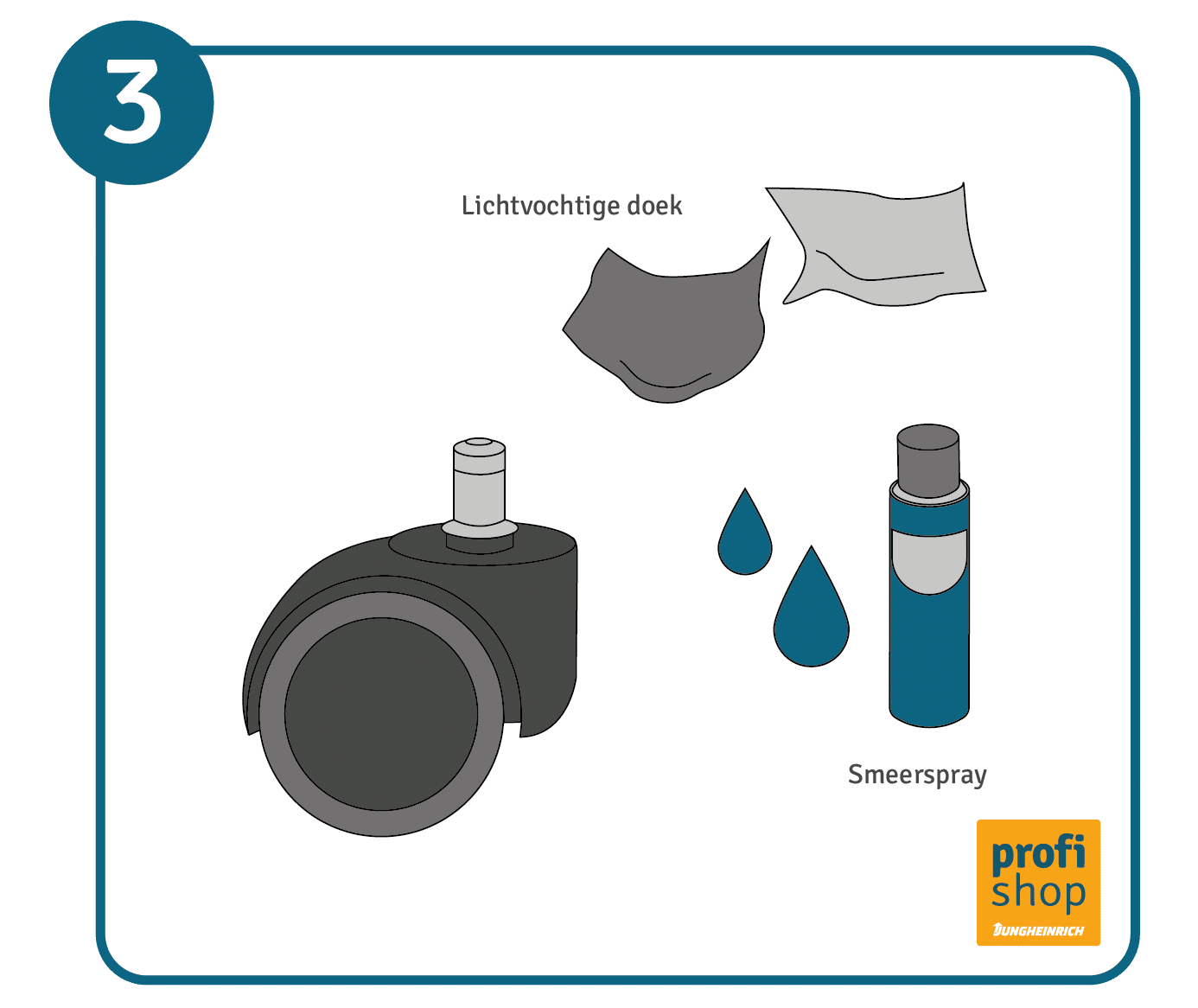 3

Lichtvochtige doek

Smeerspray

profi
shop
JUNGHEINRICH