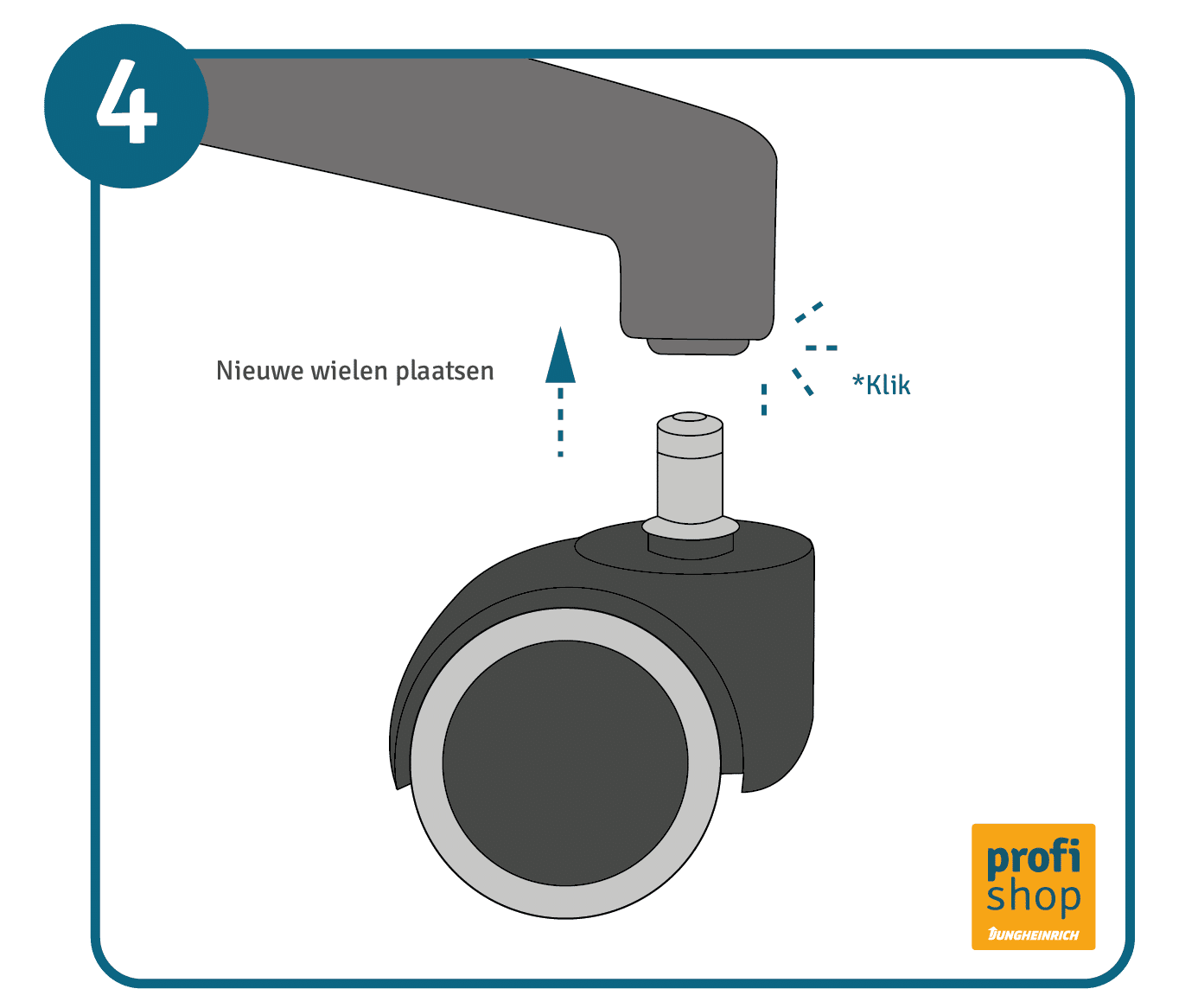 4

Nieuwe wielen plaatsen

*Klik

profi
shop
JUNGHEINRICH