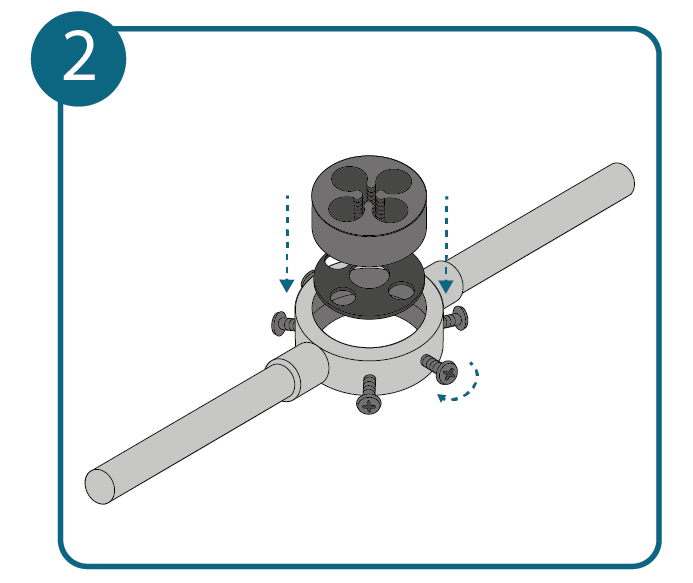 2